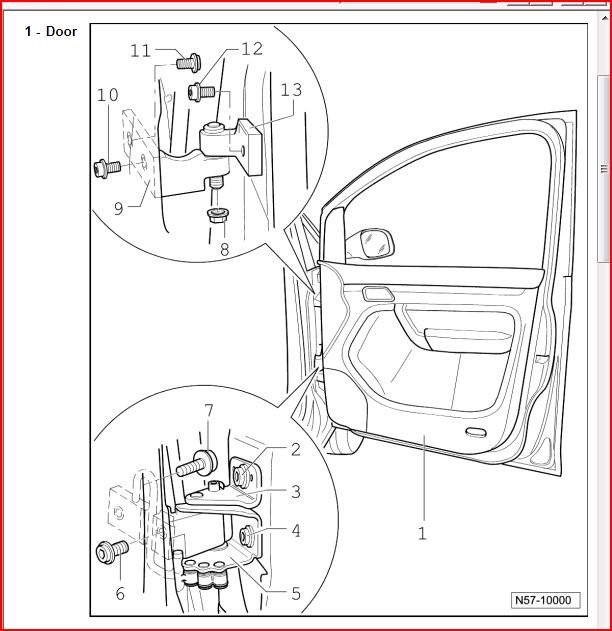 1 - Door

11
12
10
13
9
8
7
2
3
4
6
5
1
N57-10000