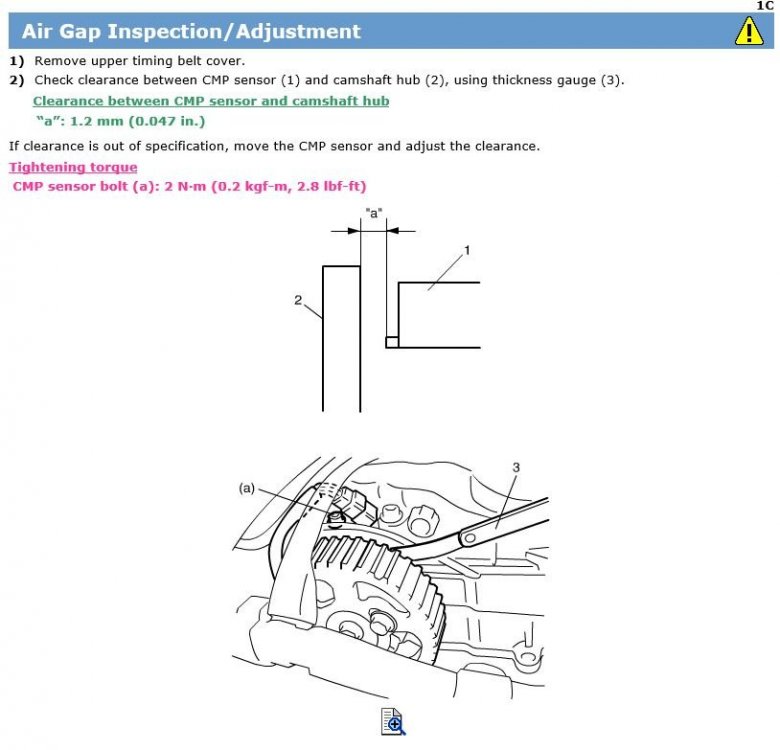 1C

Air Gap Inspection/Adjustment

1) Remove upper timing belt cover.

2) Check clearance between CMP sensor (1) and camshaft hub (2), using thickness gauge (3).

Clearance between CMP sensor and camshaft hub

"a": 1.2 mm (0.047 in.)

If clearance is out of specification, move the CMP sensor and adjust the clearance.

Tightening torque

CMP sensor bolt (a): 2 N·m (0.2 kgf-m, 2.8 lbf-ft)

"a"

1

2

(a)

3