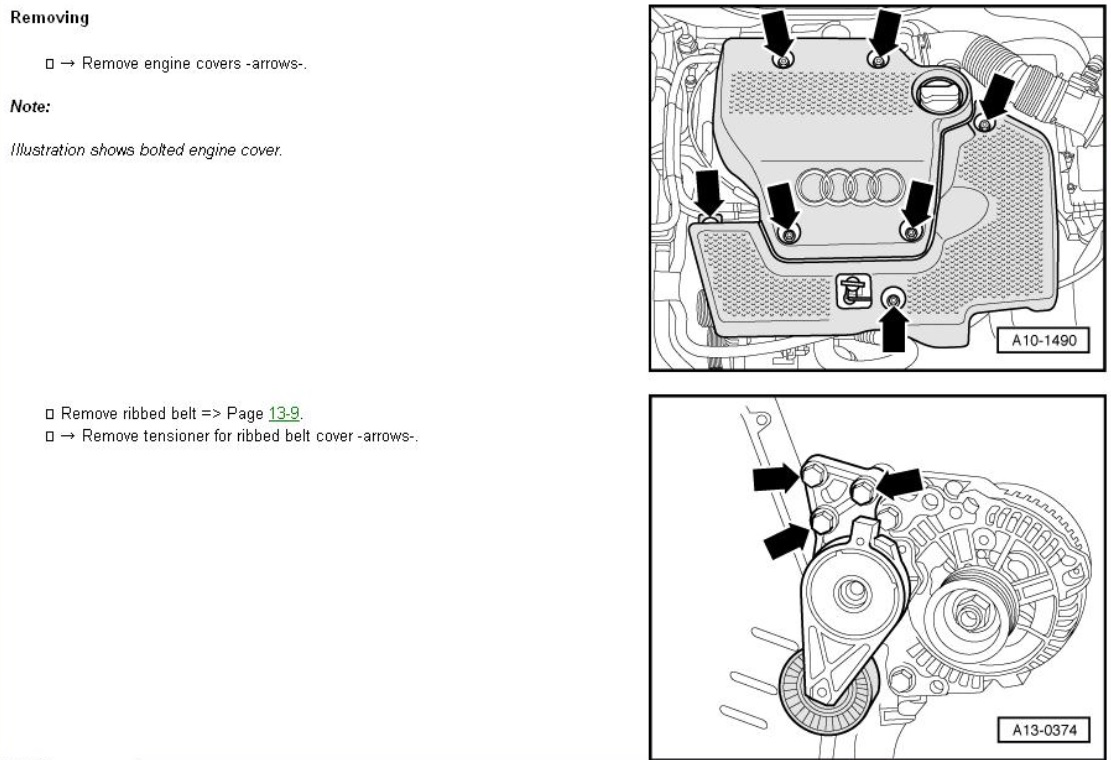 Removing

□ → Remove engine covers -arrows-.

Note:

Illustration shows bolted engine cover.

A10-1490

□ Remove ribbed belt => Page 13-9.

□ → Remove tensioner for ribbed belt cover -arrows-.

A13-0374