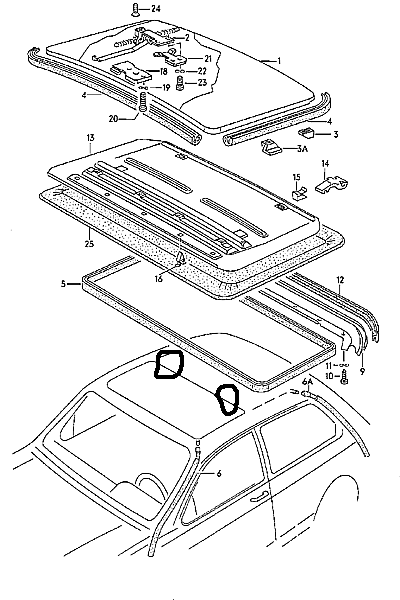 24
2
1
21
18
22
19
23
4
20
4
3
3A
13
14
15
25
16
5
12
11
10
9
6A
6