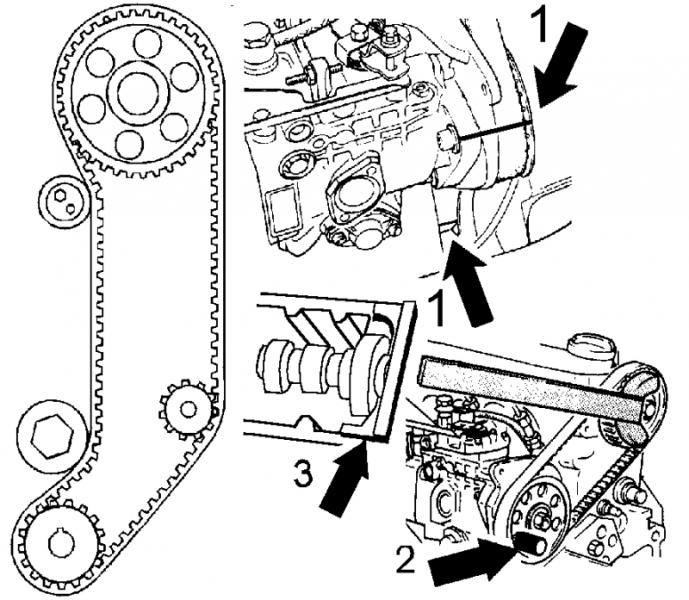 1

1

3

2