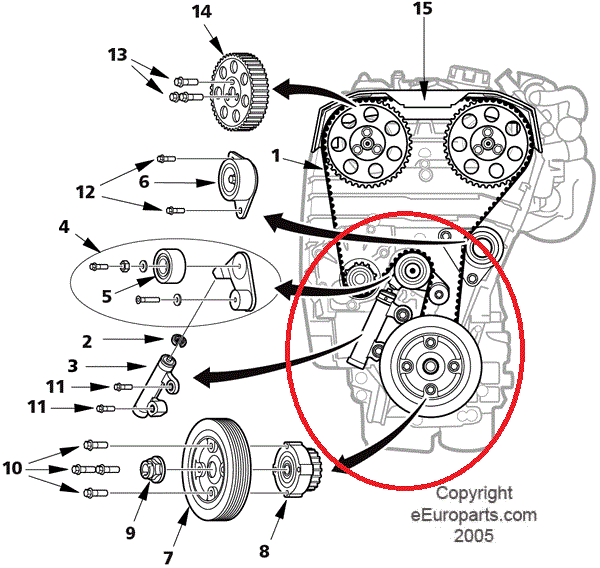 14
15
13
1
12
6
4
5
2
3
11
11
10
9
7
8
Copyright
eEuroparts.com
2005