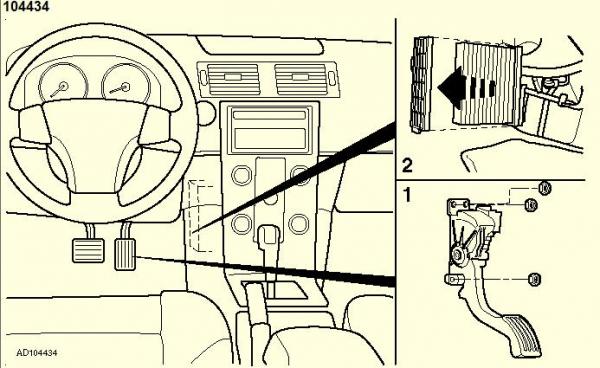 104434

2

1

AD104434